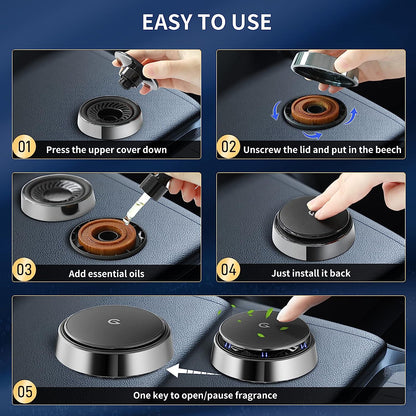 EASY TO USE

01 Press the upper cover down

02 Unscrew the lid and put in the beech

03 Add essential oils

04 Just install it back

05 One key to open/pause fragrance