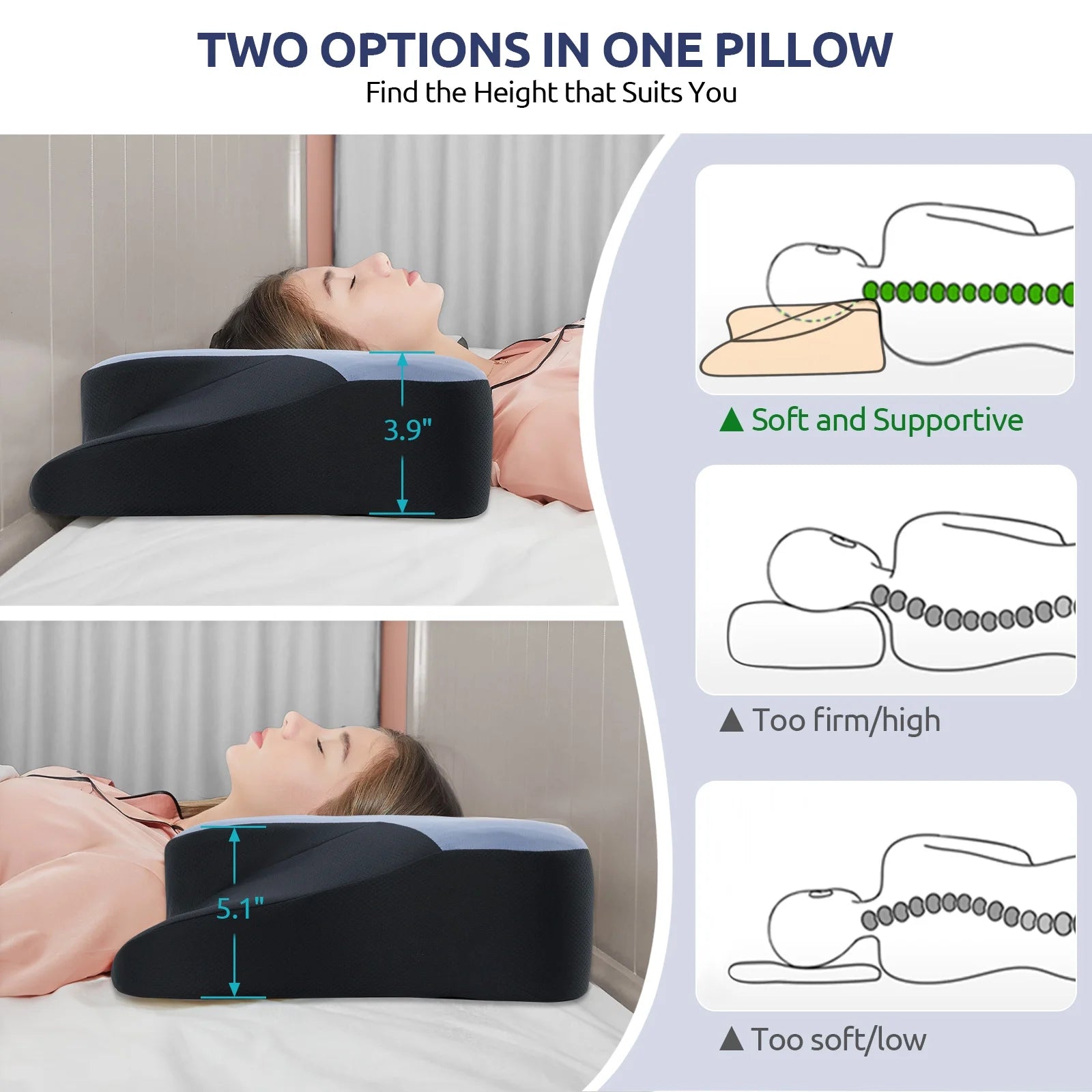 TWO OPTIONS IN ONE PILLOW
Find the Height that Suits You

3.9"

5.1"

▲ Soft and Supportive

▲ Too firm/high

▲ Too soft/low